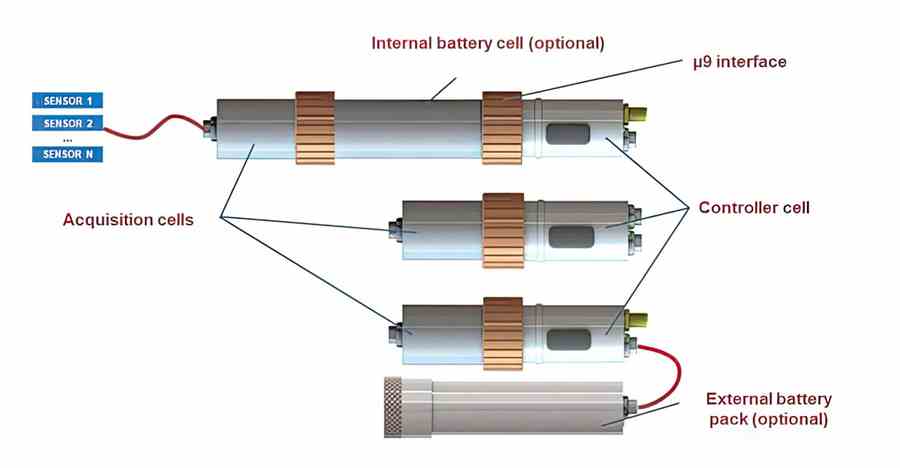 Internal battery cell (optional)

µ9 interface

SENSOR 1

SENSOR 2

...

SENSOR N

Acquisition cells

Controller cell

External battery pack (optional)